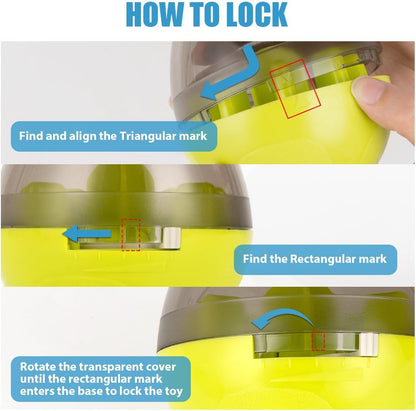 HOW TO LOCK

Find and align the Triangular mark

Find the Rectangular mark

Rotate the transparent cover until the rectangular mark enters the base to lock the toy