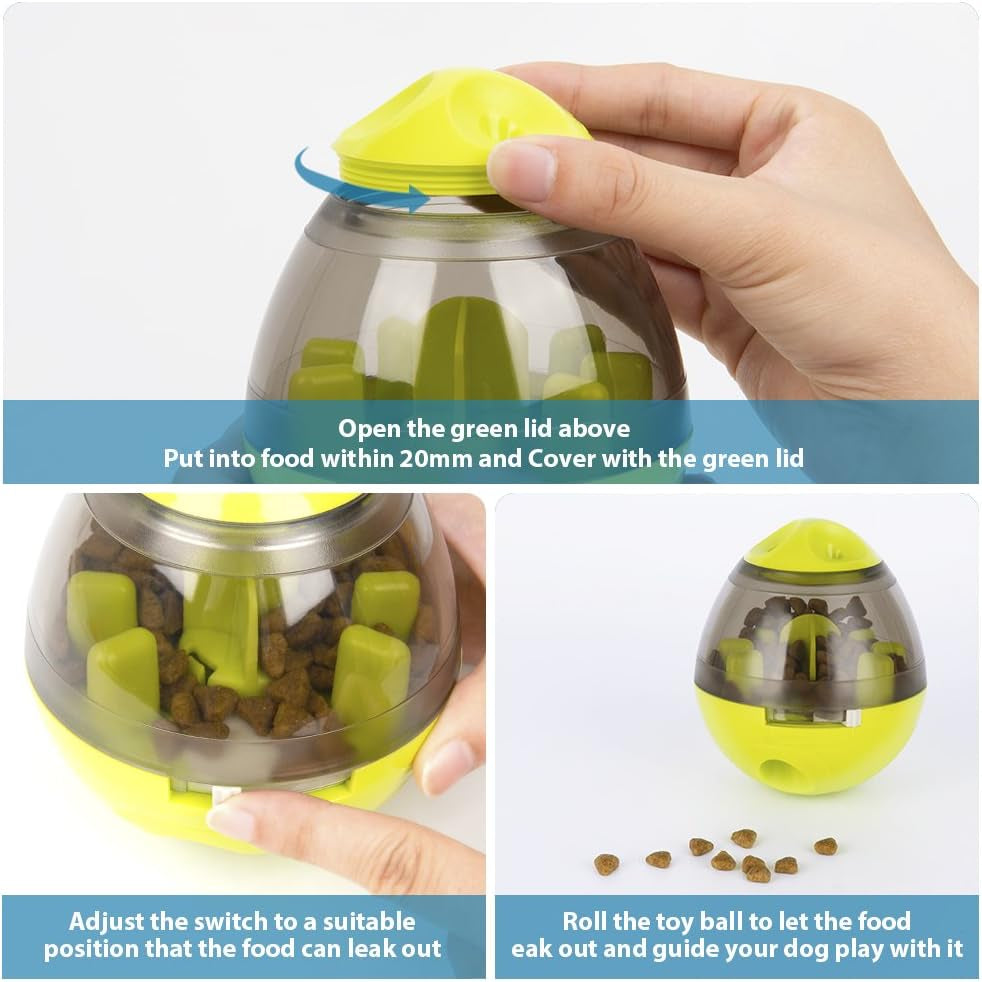 Open the green lid above
Put into food within 20mm and Cover with the green lid

Adjust the switch to a suitable position that the food can leak out

Roll the toy ball to let the food eak out and guide your dog play with it