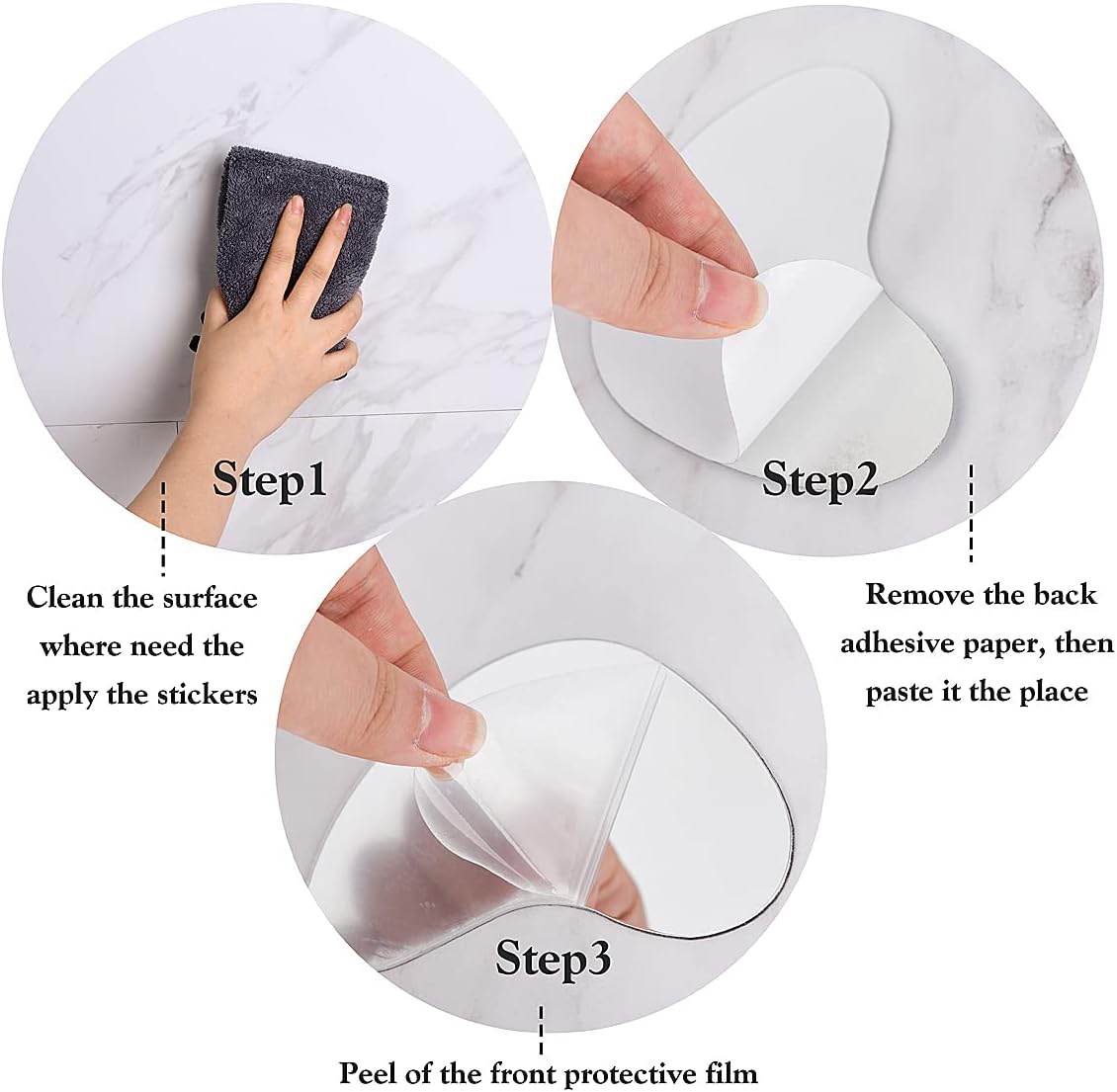 Step1

Clean the surface where need the apply the stickers

Step2

Remove the back adhesive paper, then paste it the place

Step3

Peel of the front protective film