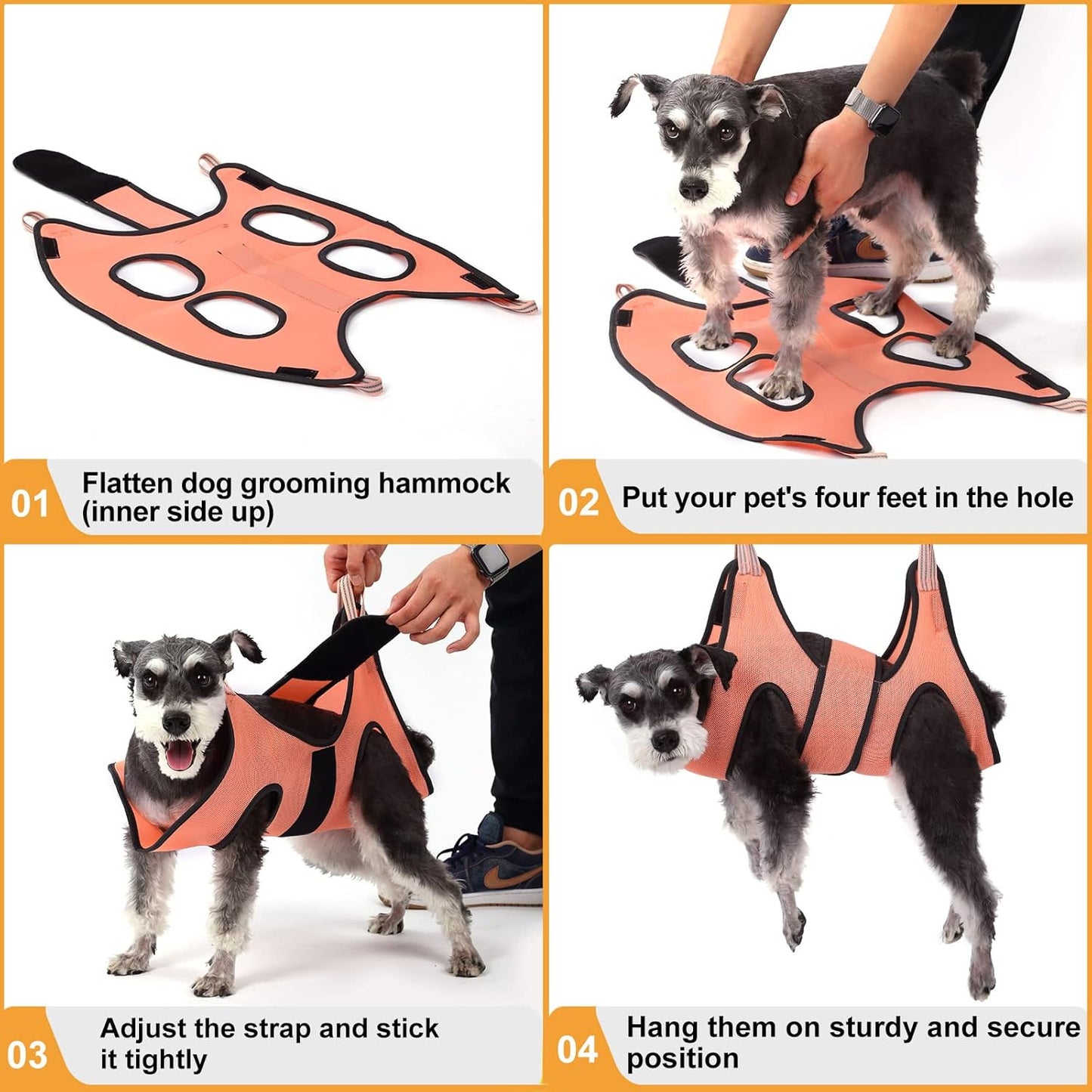 01 Flatten dog grooming hammock (inner side up)

02 Put your pet's four feet in the hole

03 Adjust the strap and stick it tightly

04 Hang them on sturdy and secure position