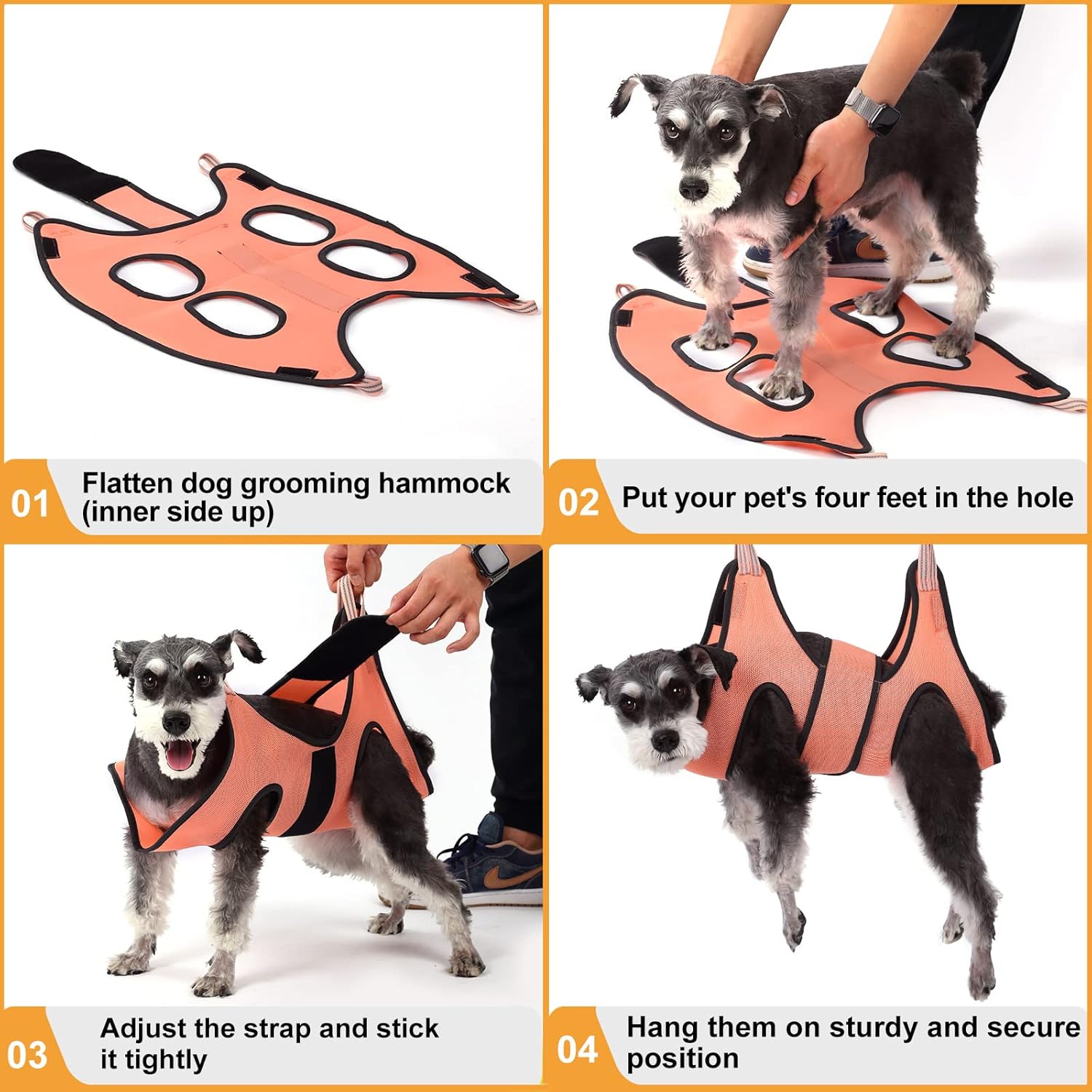 01 Flatten dog grooming hammock (inner side up)

02 Put your pet's four feet in the hole

03 Adjust the strap and stick it tightly

04 Hang them on sturdy and secure position