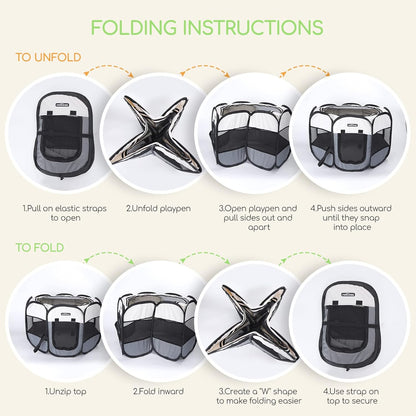 FOLDING INSTRUCTIONS

TO UNFOLD

1.Pull on elastic straps to open

2.Unfold playpen

3.Open playpen and pull sides out and apart

4.Push sides outward until they snap into place

TO FOLD

1.Unzip top

2.Fold inward

3.Create a "W" shape to make folding easier

4.Use strap on top to secure